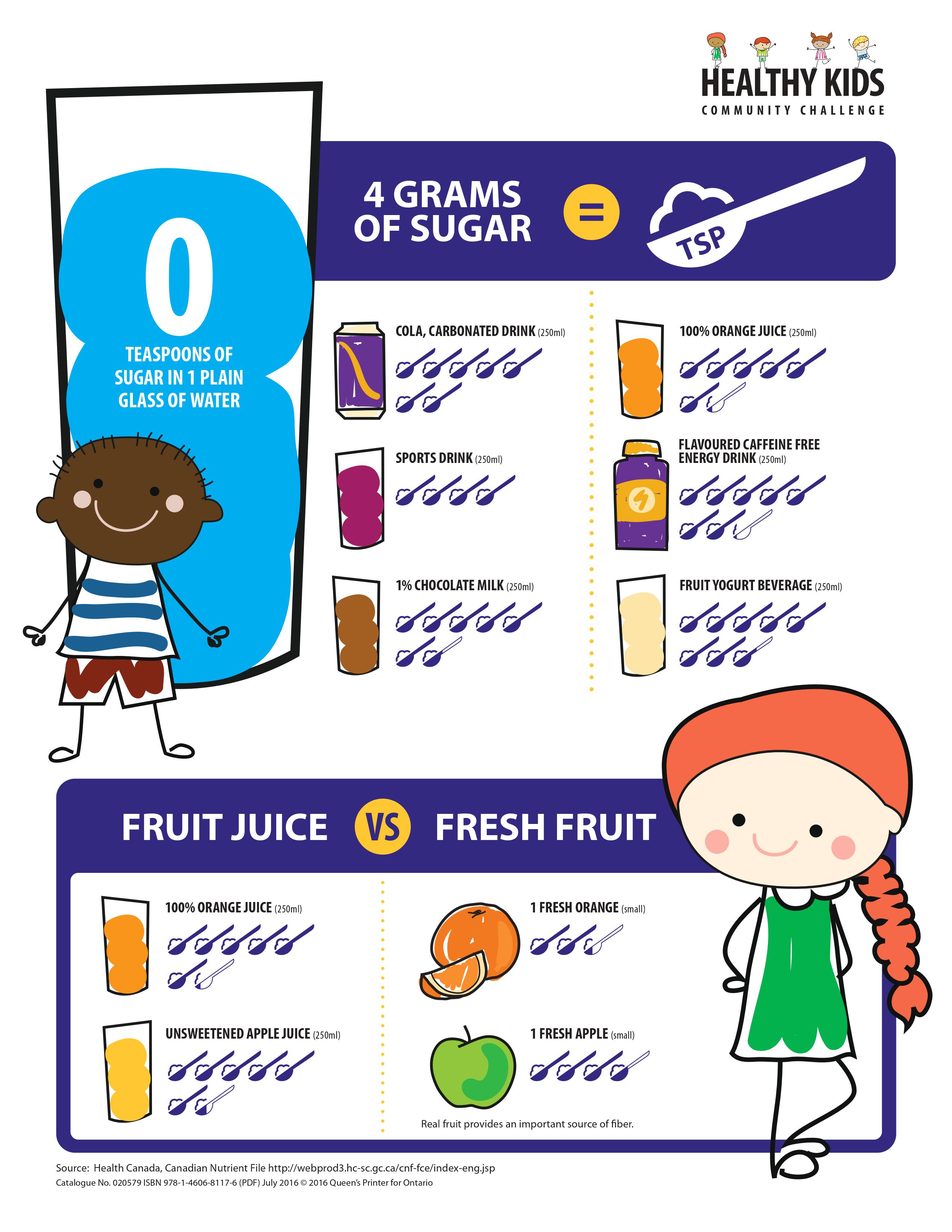 HEALTHY KIDS
COMMUNITY CHALLENGE

0
TEASPOONS OF SUGAR IN 1 PLAIN GLASS OF WATER

4 GRAMS OF SUGAR = TSP

COLA, CARBONATED DRINK (250ml)

SPORTS DRINK (250ml)

1% CHOCOLATE MILK (250ml)

100% ORANGE JUICE (250ml)

FLAVOURED CAFFEINE FREE ENERGY DRINK (250ml)

FRUIT YOGURT BEVERAGE (250ml)

FRUIT JUICE VS FRESH FRUIT

100% ORANGE JUICE (250ml)

UNSWEETENED APPLE JUICE (250ml)

1 FRESH ORANGE (small)

1 FRESH APPLE (small)

Real fruit provides an important source of fiber.

Source: Health Canada, Canadian Nutrient File http://webprod3.hc-sc.gc.ca/cnf-fce/index-eng.jsp
Catalogue No. 020579 ISBN 978-1-4606-8117-6 (PDF) July 2016 © 2016 Queen's Printer for Ontario